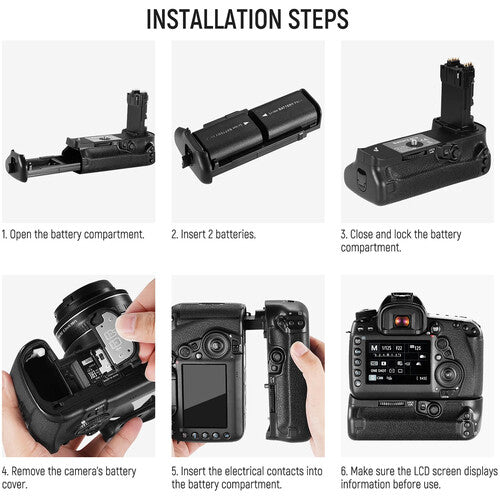 INSTALLATION STEPS

1. Open the battery compartment.

2. Insert 2 batteries.

3. Close and lock the battery compartment.

4. Remove the camera's battery cover.

5. Insert the electrical contacts into the battery compartment.

6. Make sure the LCD screen displays information before use.