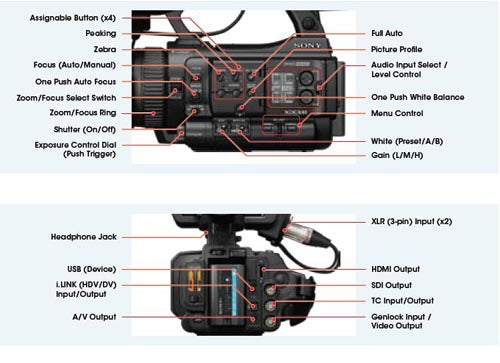 Assignable Button (x4)
Peaking
Zebra
Focus (Auto/Manual)
One Push Auto Focus
Zoom/Focus Select Switch
Zoom/Focus Ring
Shutter (On/Off)
Exposure Control Dial (Push Trigger)

SONY
XDCAM

Full Auto
Picture Profile
Audio Input Select / Level Control
One Push White Balance
Menu Control
White (Preset/A/B)
Gain (L/M/H)

Headphone Jack
USB (Device)
i.LINK (HDV/DV) Input/Output
A/V Output

XLR (3-pin) Input (x2)
HDMI Output
SDI Output
TC Input/Output
Genlock Input / Video Output