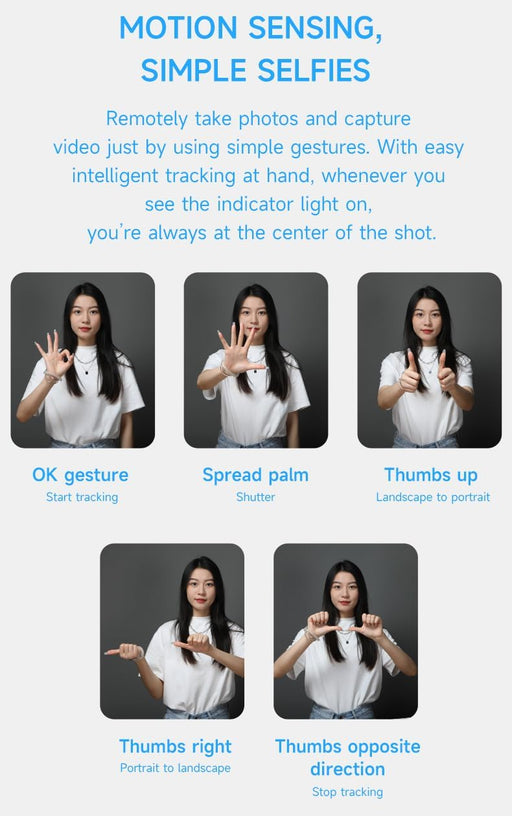 MOTION SENSING, SIMPLE SELFIES

Remotely take photos and capture video just by using simple gestures. With easy intelligent tracking at hand, whenever you see the indicator light on, you're always at the center of the shot.

OK gesture
Start tracking

Spread palm
Shutter

Thumbs up
Landscape to portrait

Thumbs right
Portrait to landscape

Thumbs opposite direction
Stop tracking