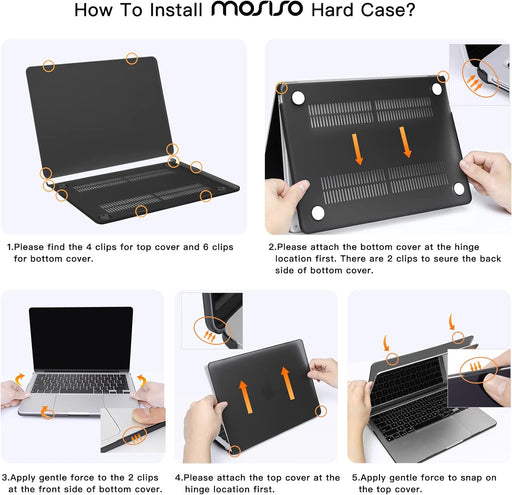 How To Install MOSISO Hard Case?

1.Please find the 4 clips for top cover and 6 clips for bottom cover.

2.Please attach the bottom cover at the hinge location first. There are 2 clips to seure the back side of bottom cover.

3.Apply gentle force to the 2 clips at the front side of bottom cover.

4.Please attach the top cover at the hinge location first.

5.Apply gentle force to snap on the top cover.