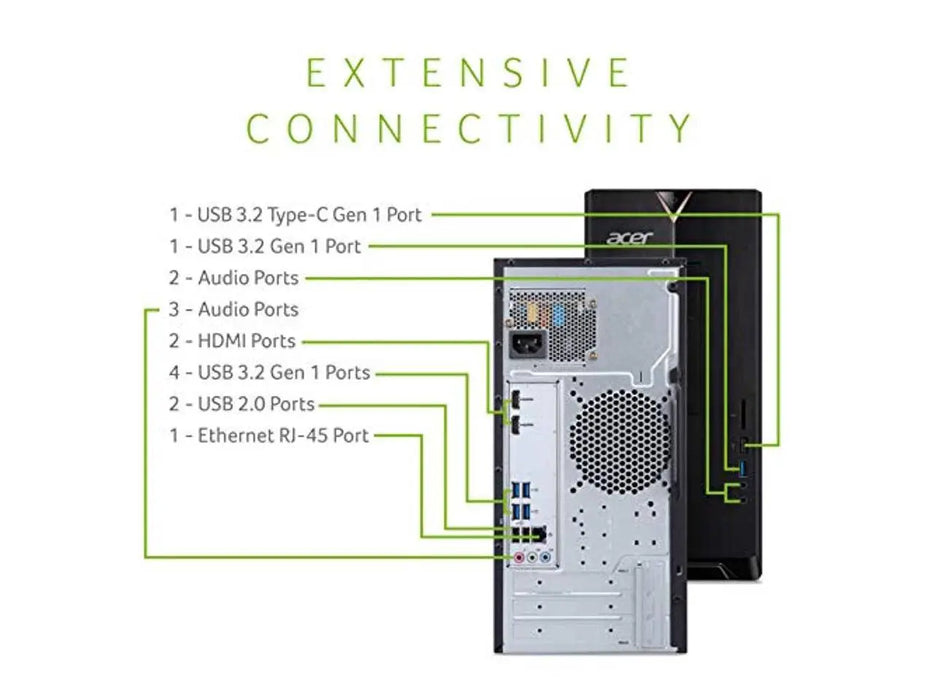 EXTENSIVE CONNECTIVITY

1 - USB 3.2 Type-C Gen 1 Port
1 - USB 3.2 Gen 1 Port
2 - Audio Ports
3 - Audio Ports
2 - HDMI Ports
4 - USB 3.2 Gen 1 Ports
2 - USB 2.0 Ports
1 - Ethernet RJ-45 Port

acer