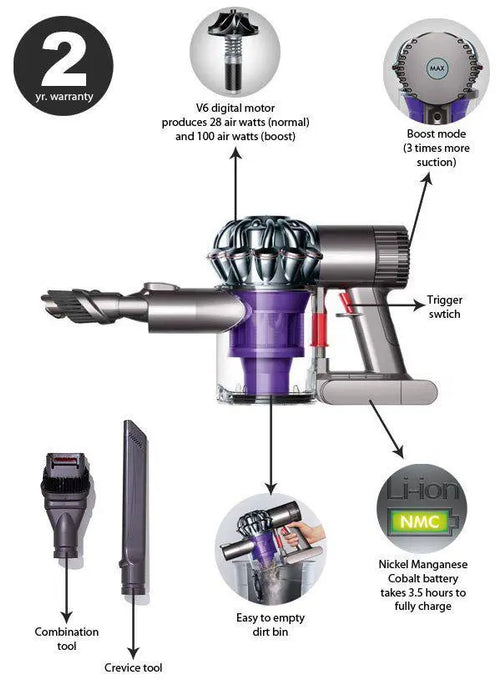 2
yr. warranty

V6 digital motor produces 28 air watts (normal) and 100 air watts (boost)

MAX

Boost mode (3 times more suction)

Trigger swtich

Li-ion

NMC

Nickel Manganese Cobalt battery takes 3.5 hours to fully charge

Easy to empty dirt bin

Combination tool

Crevice tool